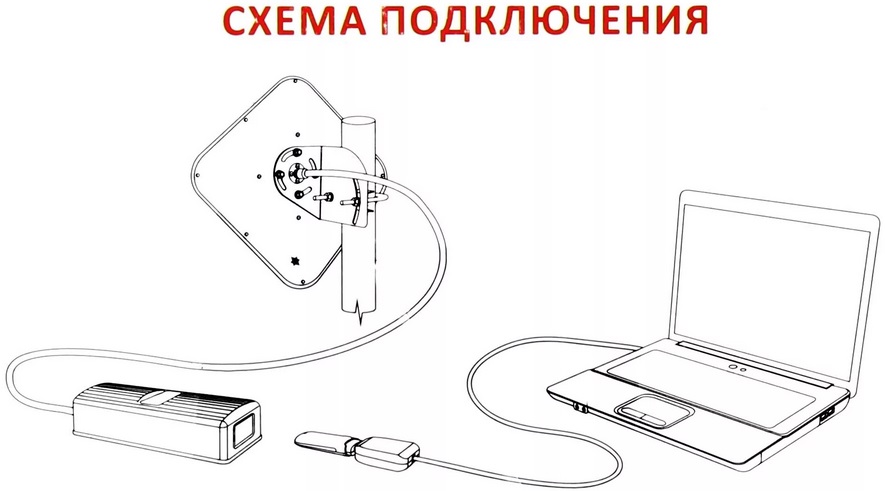 СХЕМА ПОДКЛЮЧЕНИЯ